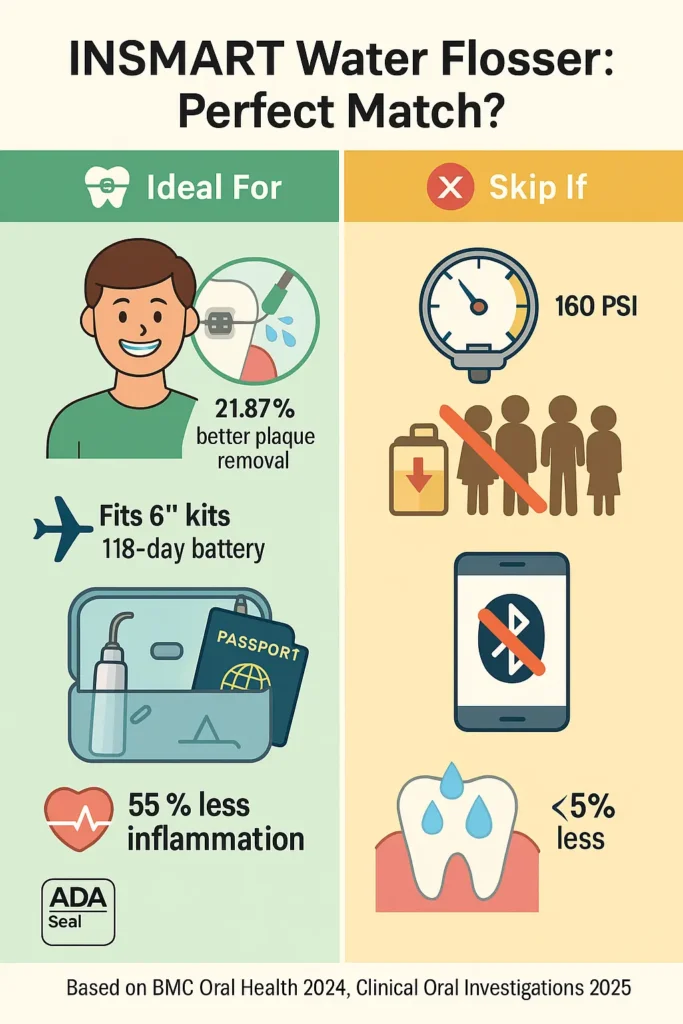 INSMART Water Flosser: Perfect Match?

Ideal For

21.87% better plaque removal

Fits 6" kits
118-day battery

PASSPORT

55 % less inflammation

ADA
Seal

Skip If

160 PSI

<5% less

Based on BMC Oral Health 2024, Clinical Oral Investigations 2025