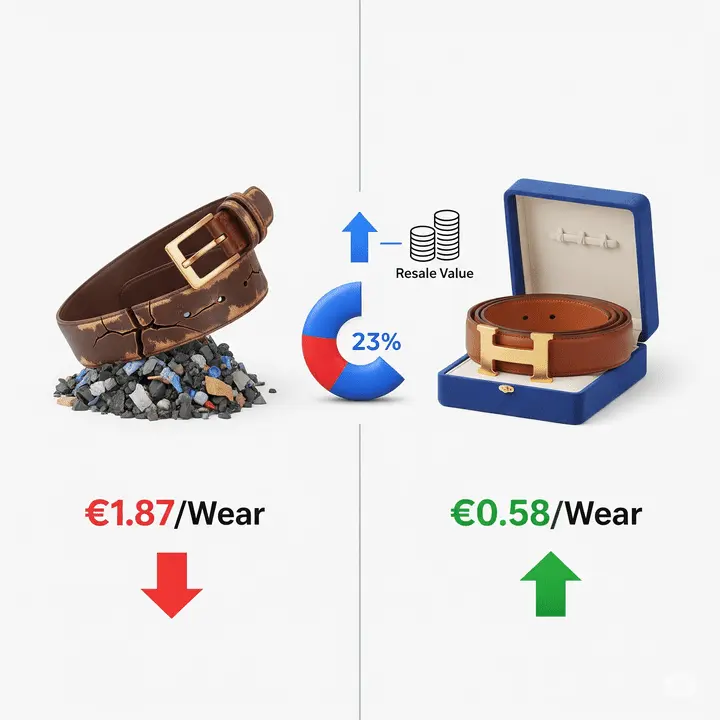 Resale Value

23%

€1.87/Wear

€0.58/Wear